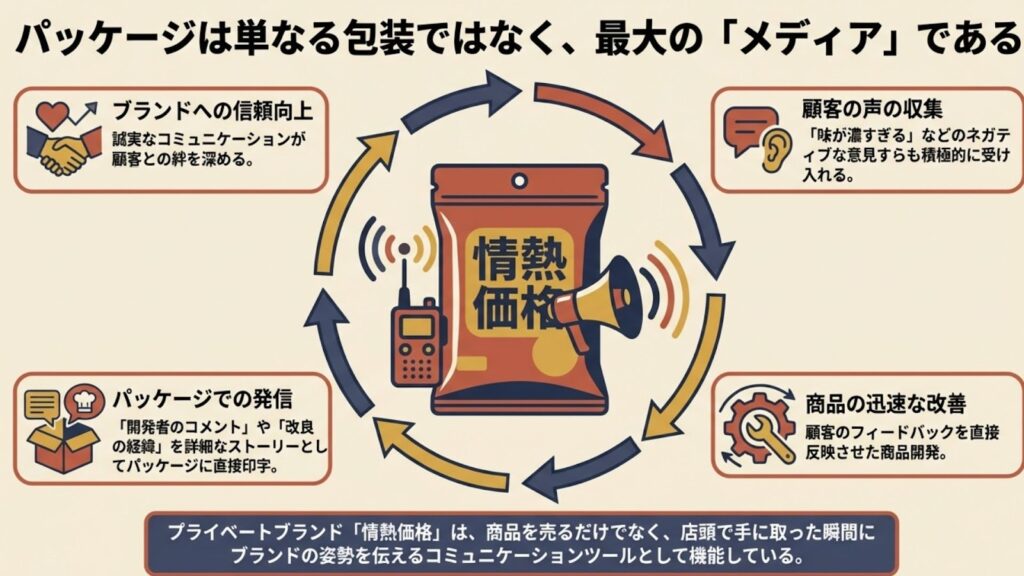 パッケージは単なる包装ではなく、最大の「メディア」である

ブランドへの信頼向上
誠実なコミュニケーションが顧客との絆を深める。

顧客の声の収集
「味が濃すぎる」などのネガティブな意見すらも積極的に受け入れる。

情熱価格

パッケージでの発信
「開発者のコメント」や「改良の経緯」を詳細なストーリーとしてパッケージに直接印字。

商品の迅速な改善
顧客のフィードバックを直接反映させた商品開発。

プライベートブランド「情熱価格」は、商品を売るだけでなく、店頭で手に取った瞬間にブランドの姿勢を伝えるコミュニケーションツールとして機能している。