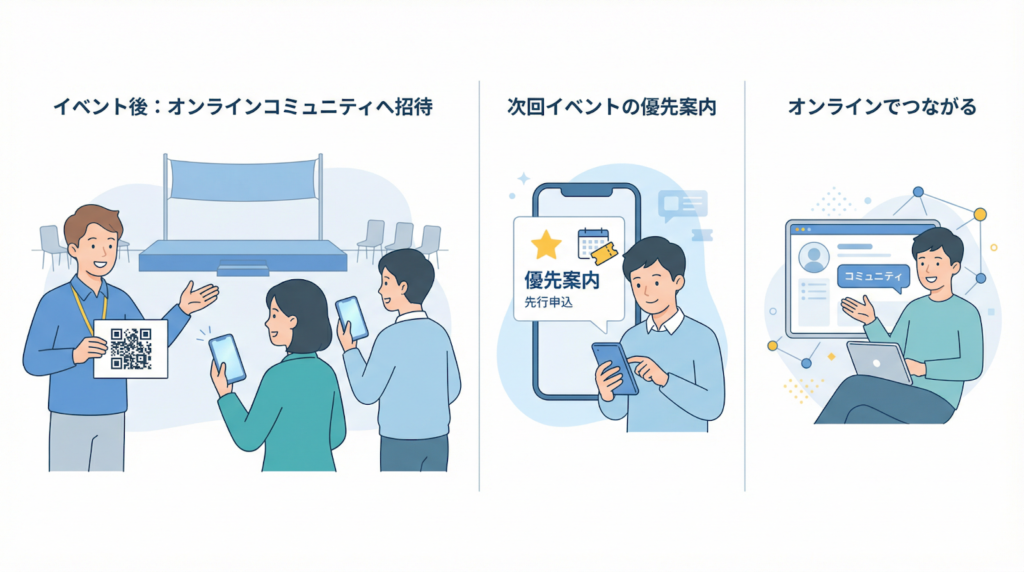 イベント後：オンラインコミュニティへ招待

次回イベントの優先案内

優先案内
先行申込

オンラインでつながる

コミュニティ