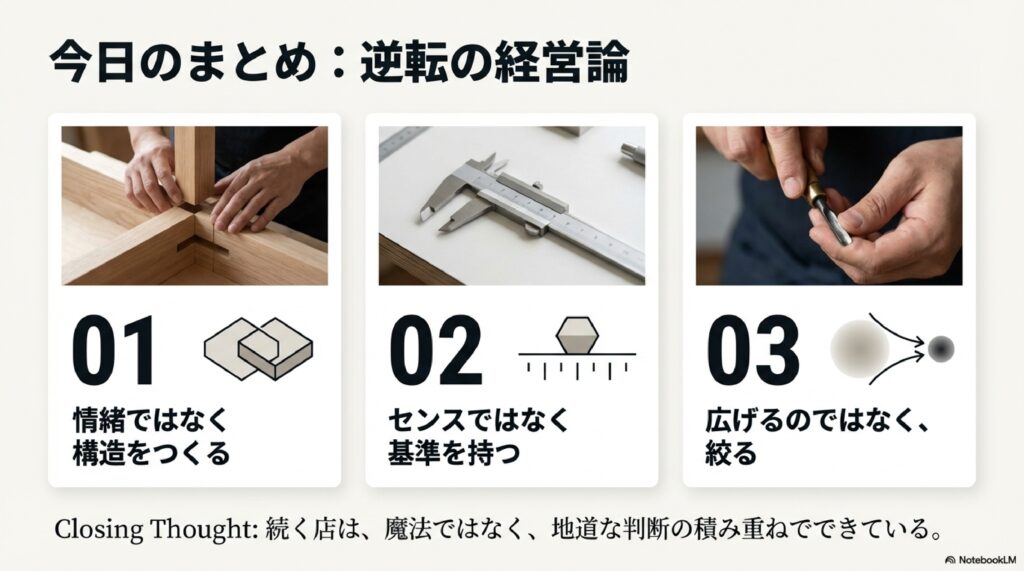 今日のまとめ：逆転の経営論

01
情緒ではなく
構造をつくる

02
センスではなく
基準を持つ

03
広げるのではなく、
絞る

Closing Thought: 続く店は、魔法ではなく、地道な判断の積み重ねでできている。

NotebookLM