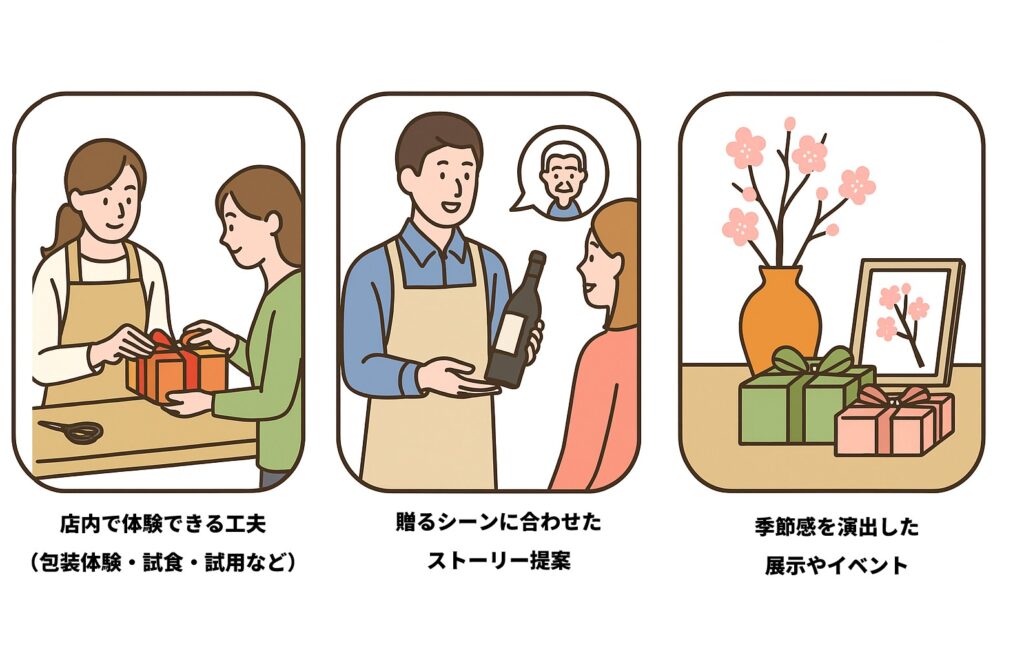 店内で体験できる工夫
（包装体験・試食・試用など）

贈るシーンに合わせた
ストーリー提案

季節感を演出した
展示やイベント